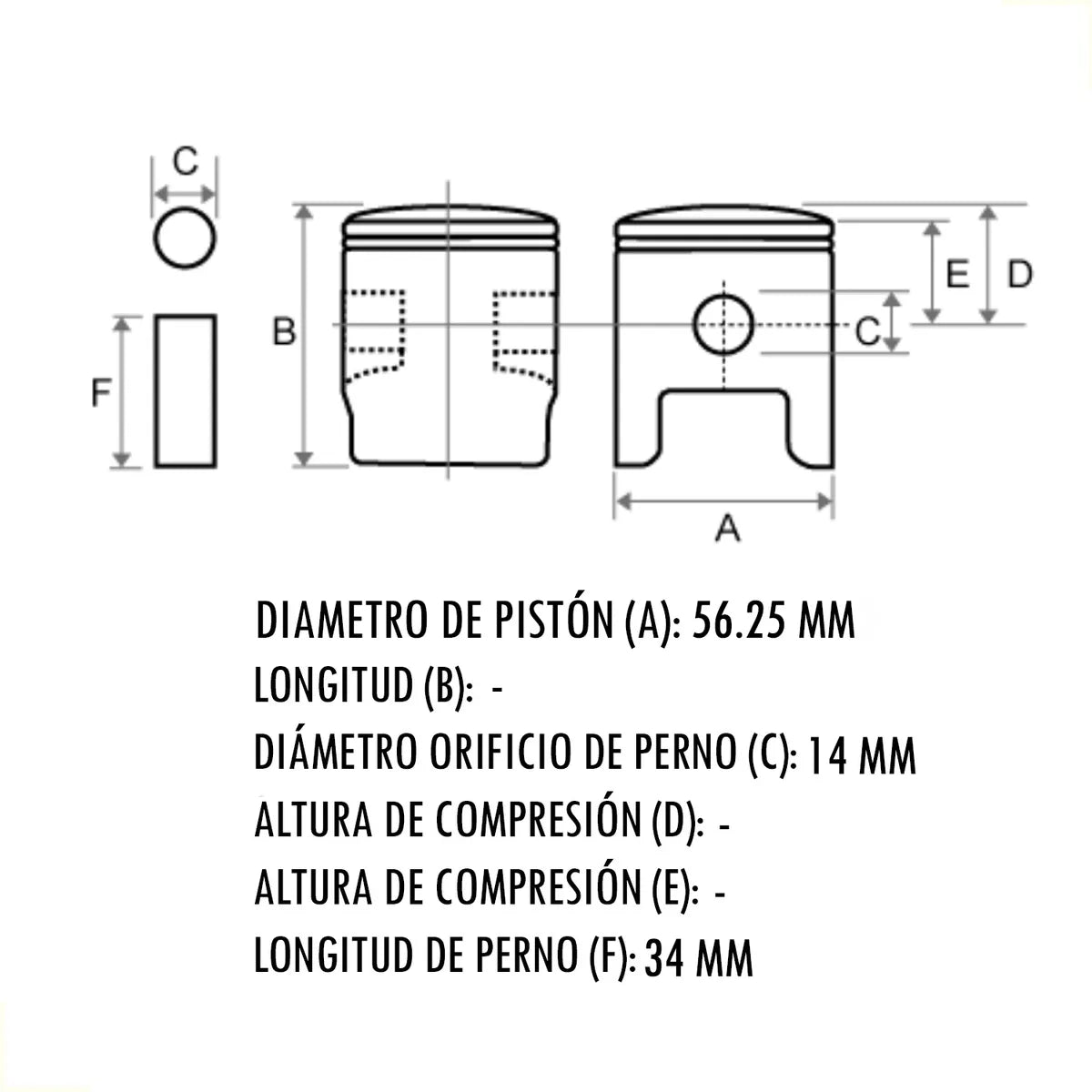 C

B

F

E

D

C

A

DIAMETRO DE PISTÓN (A): 56.25 MM
LONGITUD (B): -
DIÁMETRO ORIFICIO DE PERNO (C): 14 MM
ALTURA DE COMPRESIÓN (D): -
ALTURA DE COMPRESIÓN (E): -
LONGITUD DE PERNO (F): 34 MM